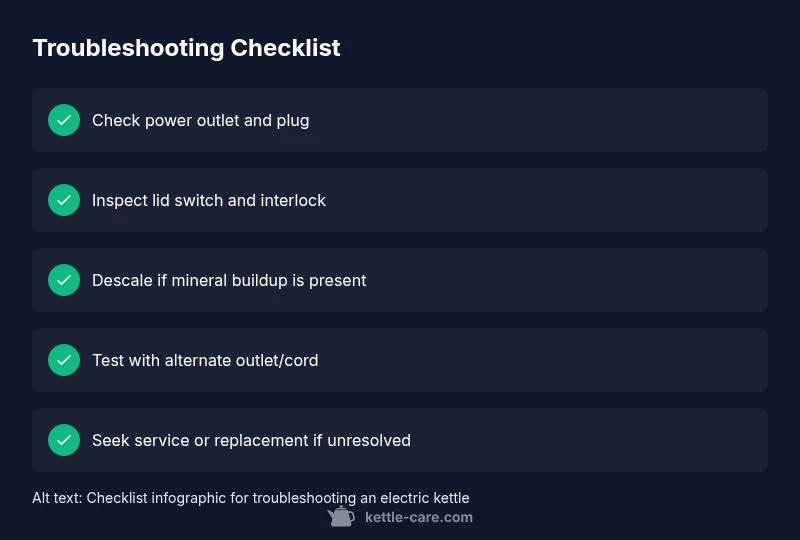 Troubleshooting Checklist

Check power outlet and plug

Inspect lid switch and interlock

Descale if mineral buildup is present

Test with alternate outlet/cord

Seek service or replacement if unresolved

Alt text: Checklist infographic for troubleshooting an electric kettle

kettle-care.com